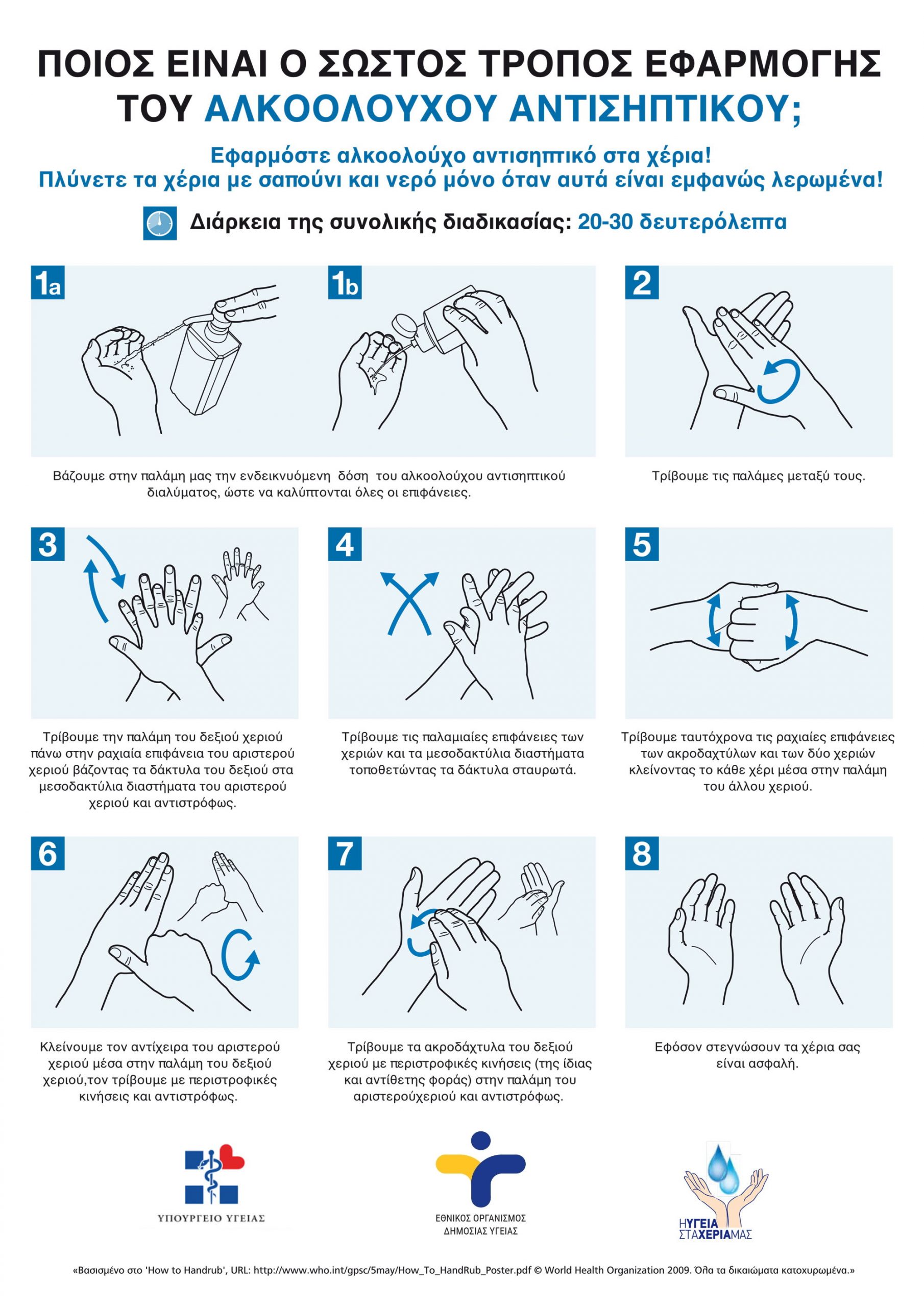 ΠΟΙΟΣ ΕΙΝΑΙ Ο ΣΩΣΤΟΣ ΤΡΟΠΟΣ ΕΦΑΡΜΟΓΗΣ ΤΟΥ ΑΛΚΟΟΛΟΥΧΟΥ ΑΝΤΙΣΗΠΤΙΚΟΥ;

Εφαρμόστε αλκοολούχο αντισηπτικό στα χέρια!
Πλύνετε τα χέρια με σαπούνι και νερό μόνο όταν αυτά είναι εμφανώς λερωμένα!

Διάρκεια της συνολικής διαδικασίας: 20-30 δευτερόλεπτα

1a

1b

Βάζουμε στην παλάμη μας την ενδεικνυόμενη δόση του αλκοολούχου αντισηπτικού διαλύματος, ώστε να καλύπτονται όλες οι επιφάνειες.

2

Τρίβουμε τις παλάμες μεταξύ τους.

3

Τρίβουμε την παλάμη του δεξιού χεριού πάνω στην ραχιαία επιφάνεια του αριστερού χεριού βάζοντας τα δάκτυλα του δεξιού στα μεσοδακτύλια διαστήματα του αριστερού χεριού και αντιστρόφως.

4

Τρίβουμε τις παλαμιαίες επιφάνειες των χεριών και τα μεσοδακτύλια διαστήματα τοποθετώντας τα δάκτυλα σταυρωτά.

5

Τρίβουμε ταυτόχρονα τις ραχιαίες επιφάνειες των ακροδαχτύλων και των δύο χεριών κλείνοντας το κάθε χέρι μέσα στην παλάμη του άλλου χεριού.

6

Κλείνουμε τον αντίχειρα του αριστερού χεριού μέσα στην παλάμη του δεξιού χεριού,τον τρίβουμε με περιστροφικές κινήσεις και αντιστρόφως.

7

Τρίβουμε τα ακροδάχτυλα του δεξιού χεριού με περιστροφικές κινήσεις (της ίδιας και αντίθετης φοράς) στην παλάμη του αριστερούχεριού και αντιστρόφως.

8

Εφόσον στεγνώσουν τα χέρια σας είναι ασφαλή.

ΥΠΟΥΡΓΕΙΟ ΥΓΕΙΑΣ

ΕΘΝΙΚΟΣ ΟΡΓΑΝΙΣΜΟΣ ΔΗΜΟΣΙΑΣ ΥΓΕΙΑΣ

ΗΥΓΕΙΑ ΣΤΑΧΕΡΙΑΜΑΣ

«Βασισμένο στο 'How to Handrub', URL: http://www.who.int/gpsc/5may/How_To_HandRub_Poster.pdf © World Health Organization 2009. Όλα τα δικαιώματα κατοχυρωμένα.»